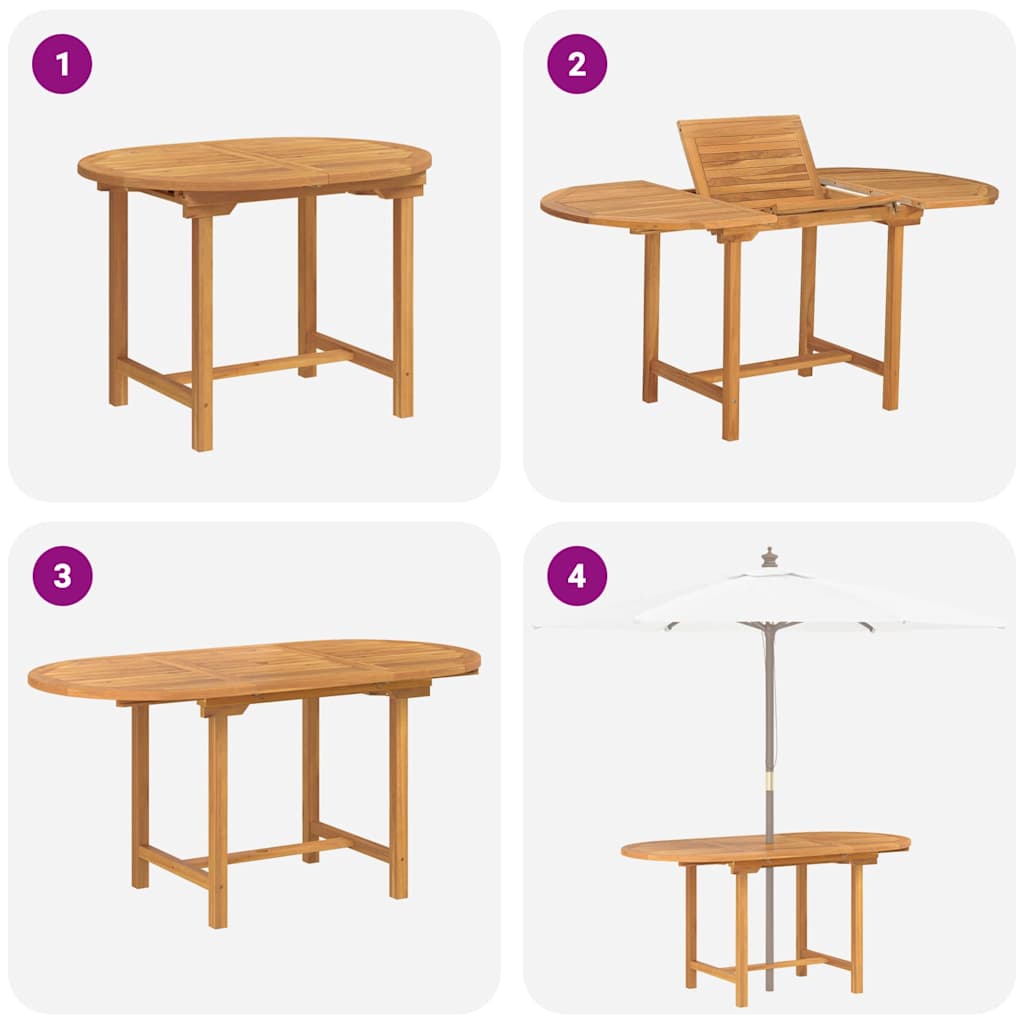 1

2

3

4