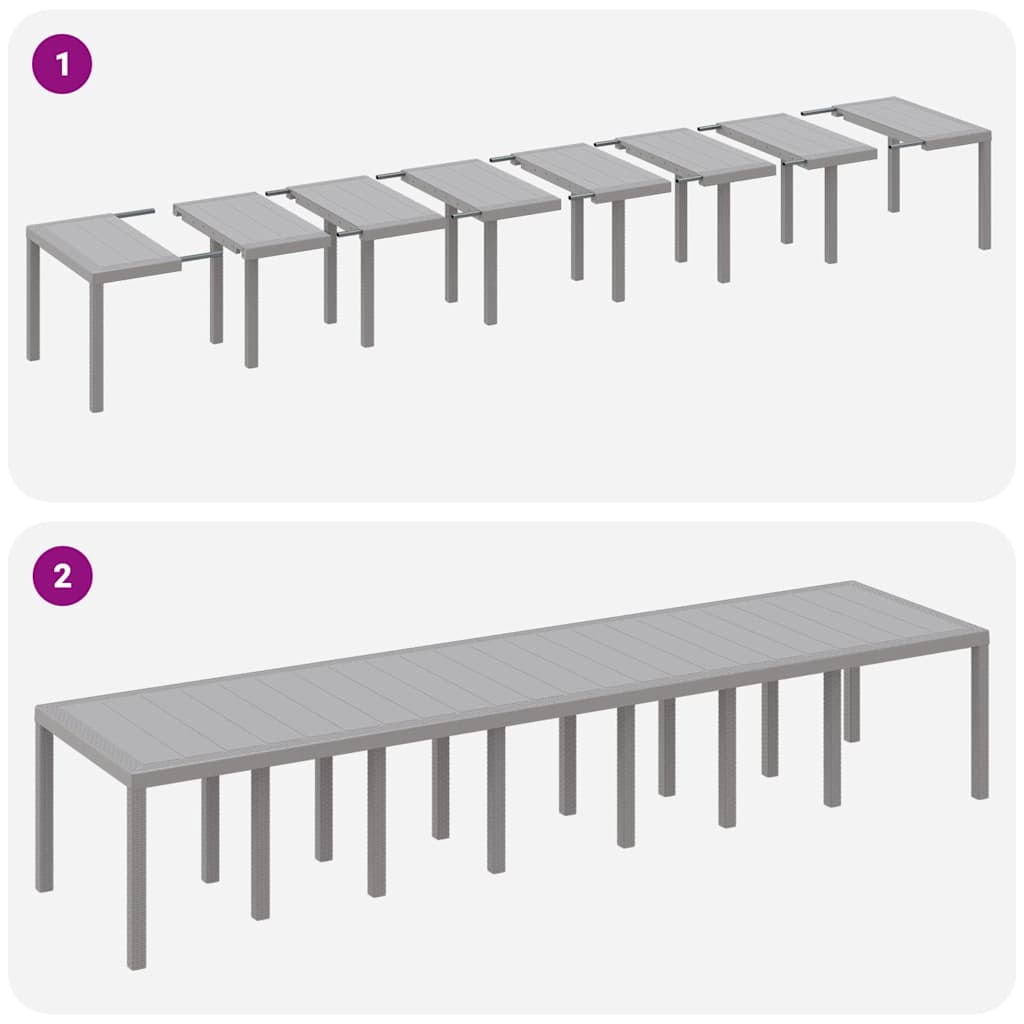 1

2