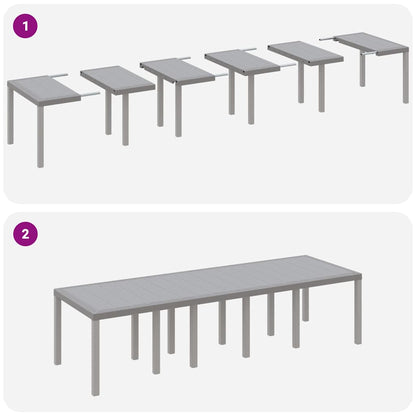 1

2