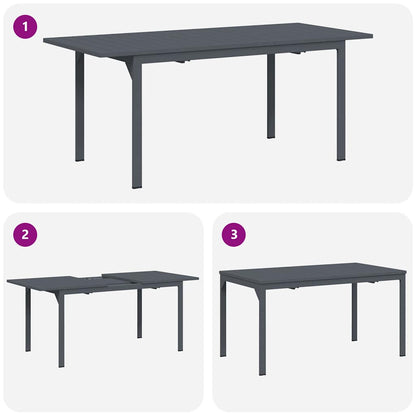 1

2

3