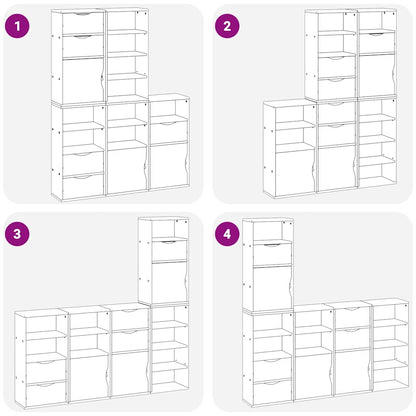 1

2

3

4