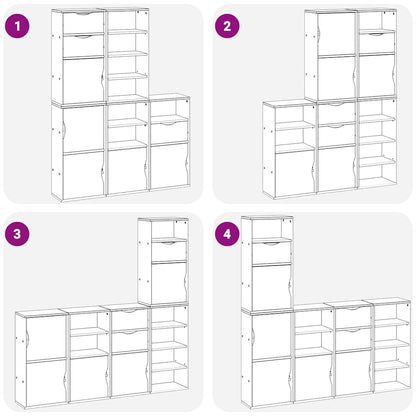 1

2

3

4