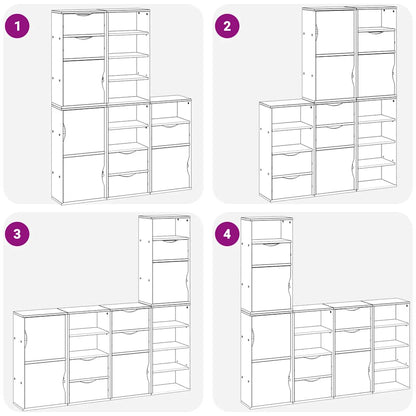 1

2

3

4