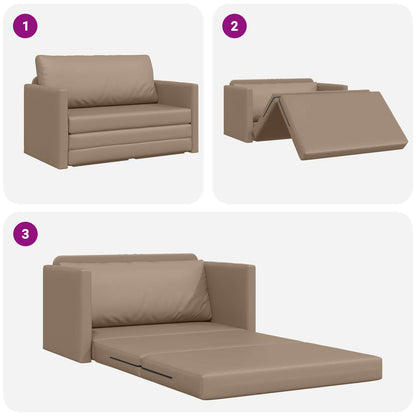 1

2

3