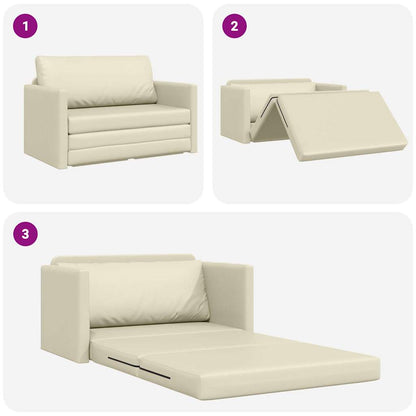 1

2

3