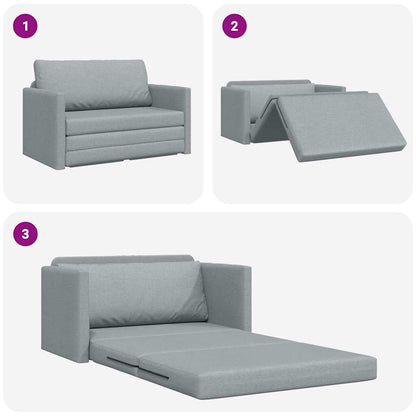 1

2

3