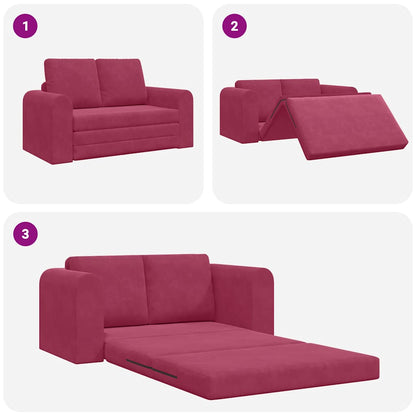 1

2

3