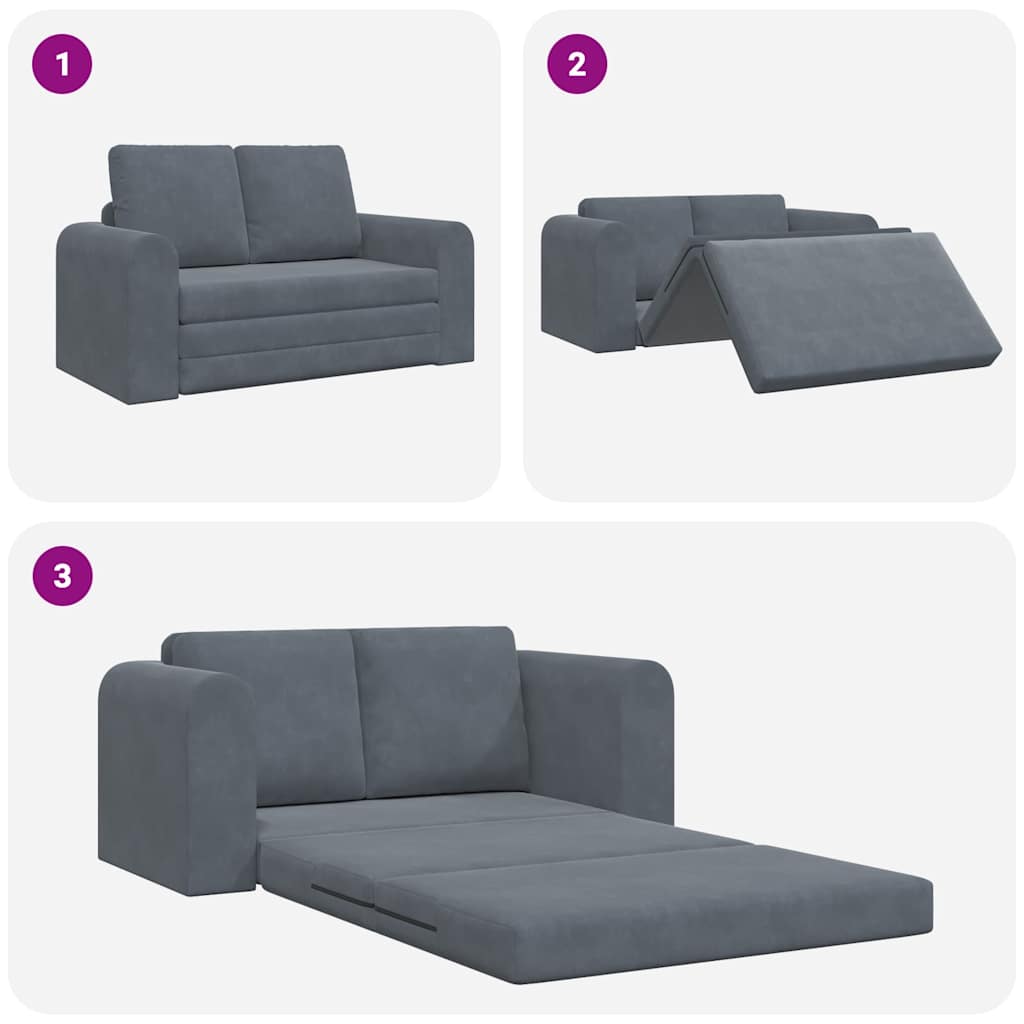 1

2

3