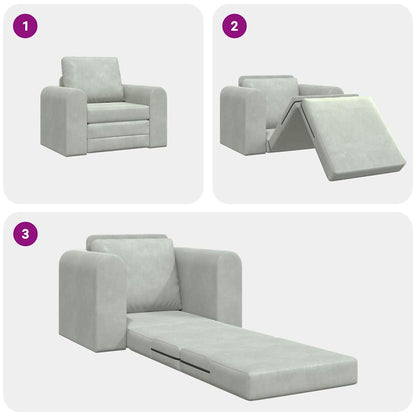 1

2

3