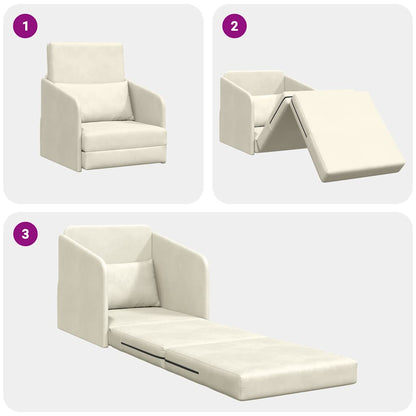 1

2

3