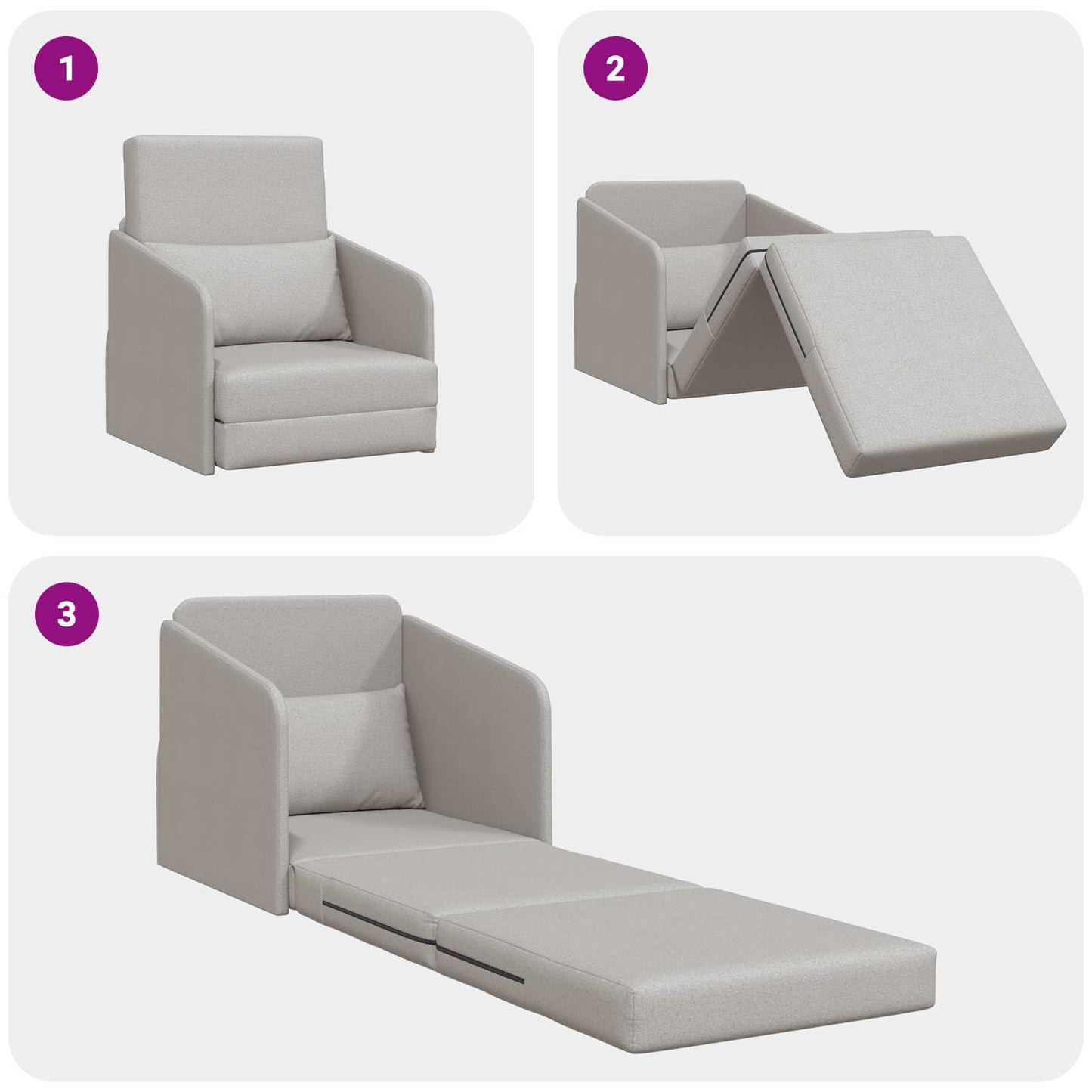 1

2

3