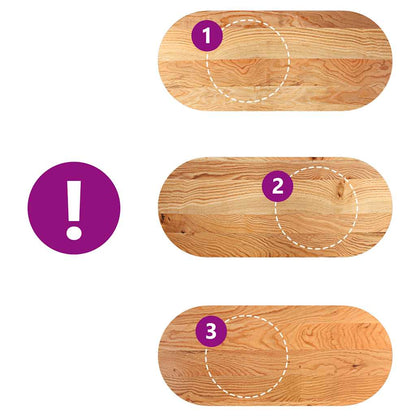 1

!

2

3