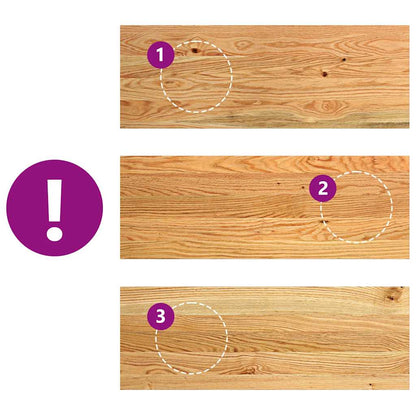 1

!

2

3