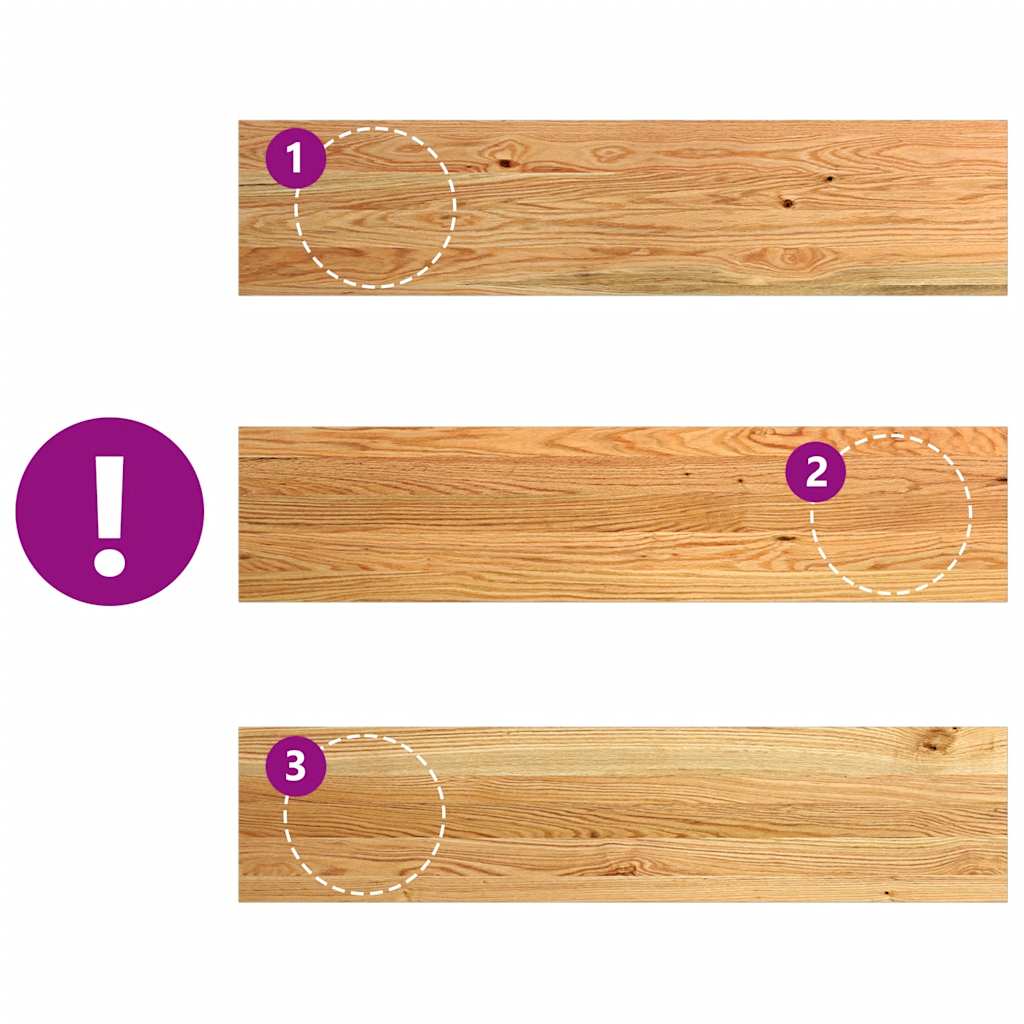 1
!
2
3