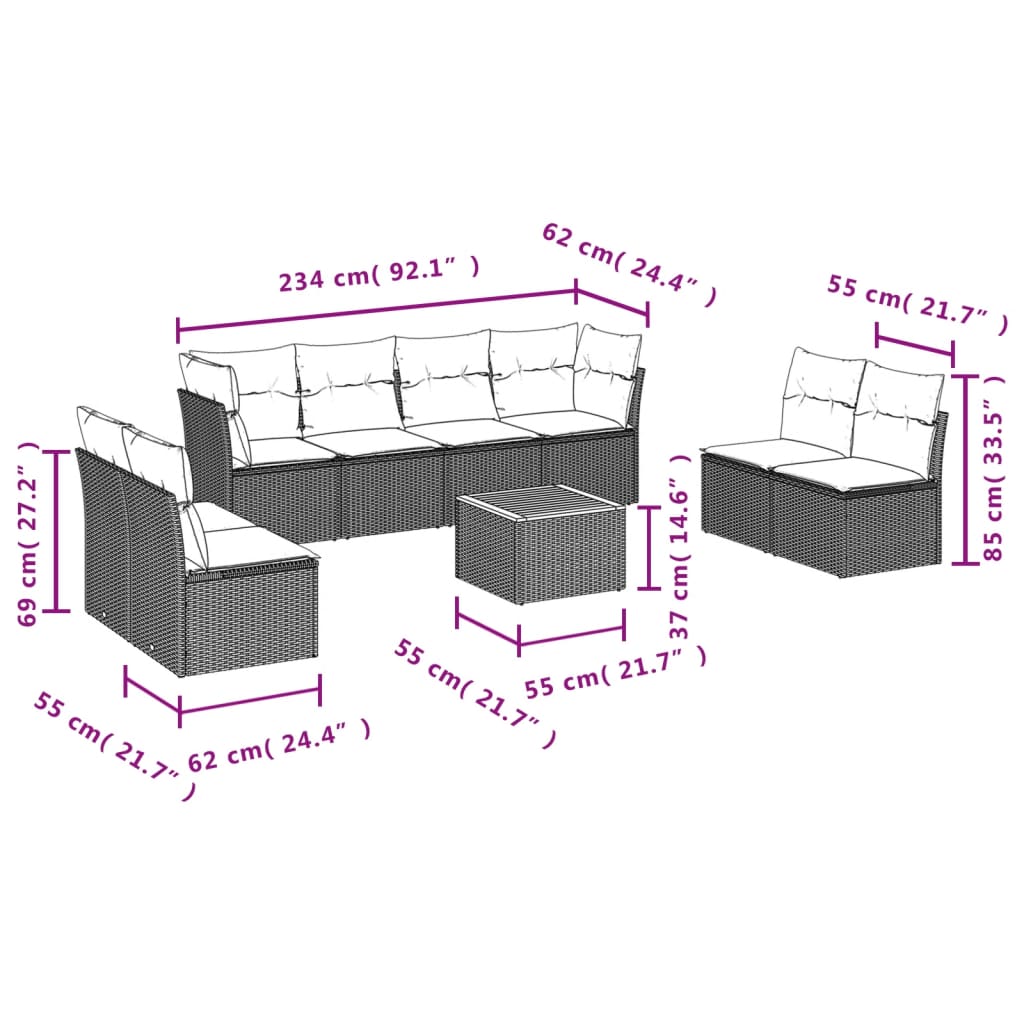 234 cm( 92.1" )
62 cm( 24.4" )
55 cm( 21.7" )
85 cm( 33.5" )
69 cm( 27.2" )
37 cm( 14.6" )
55 cm( 21.7" )
55 cm( 21.7" )
55 cm( 21.7" )
62 cm( 24.4" )