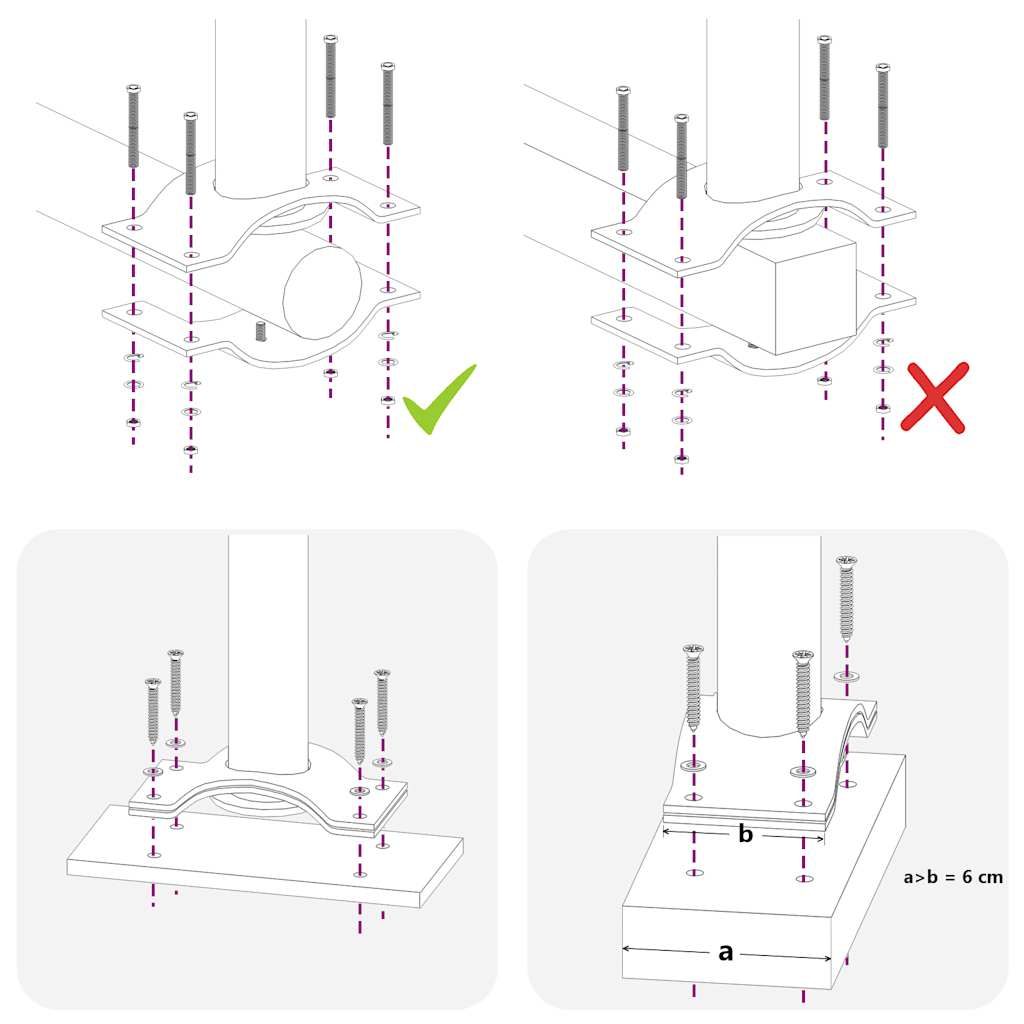 b

a>b = 6 cm

a