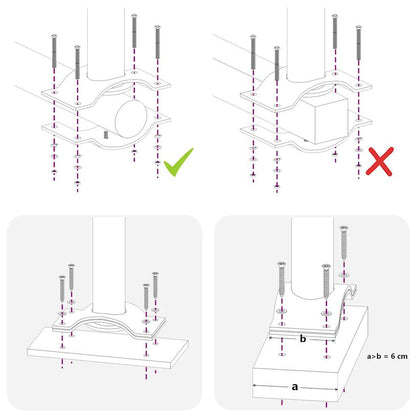 b

a>b = 6 cm

a