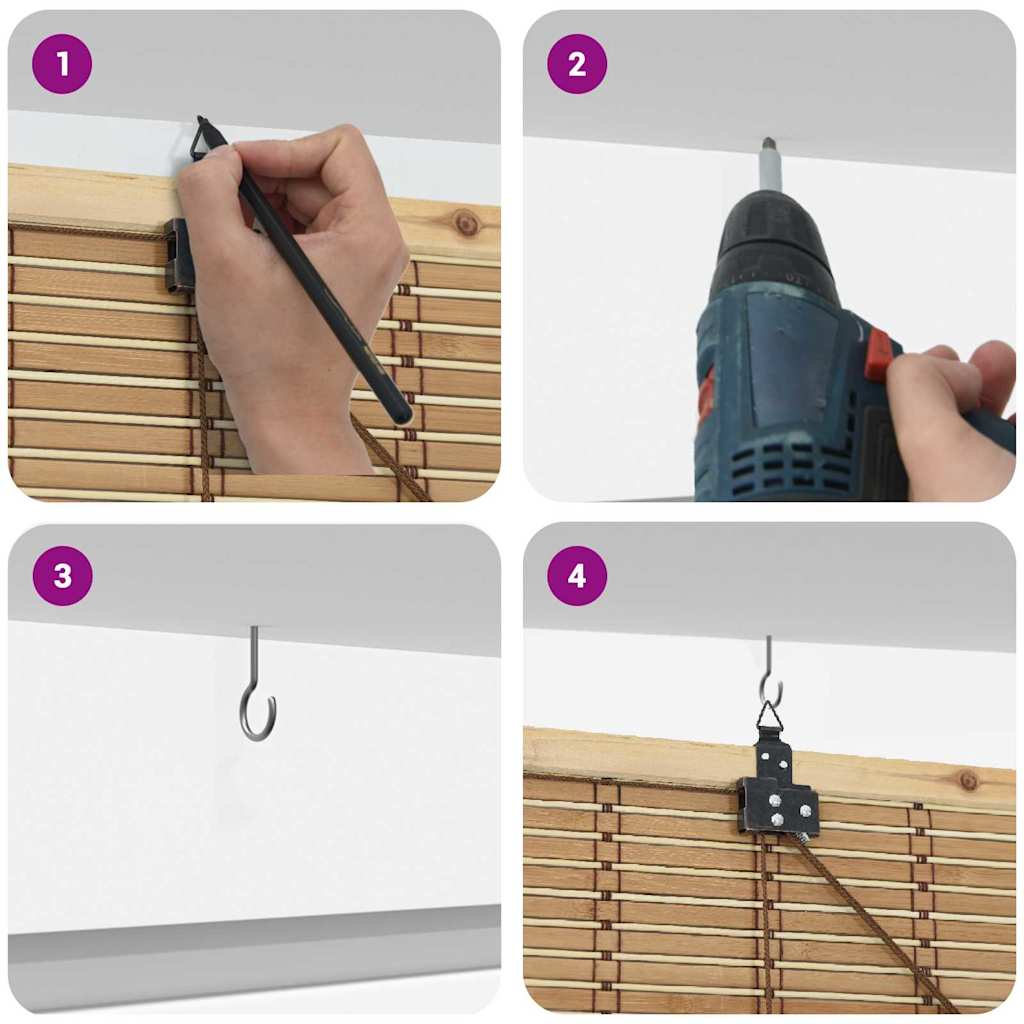 1

2

3

4