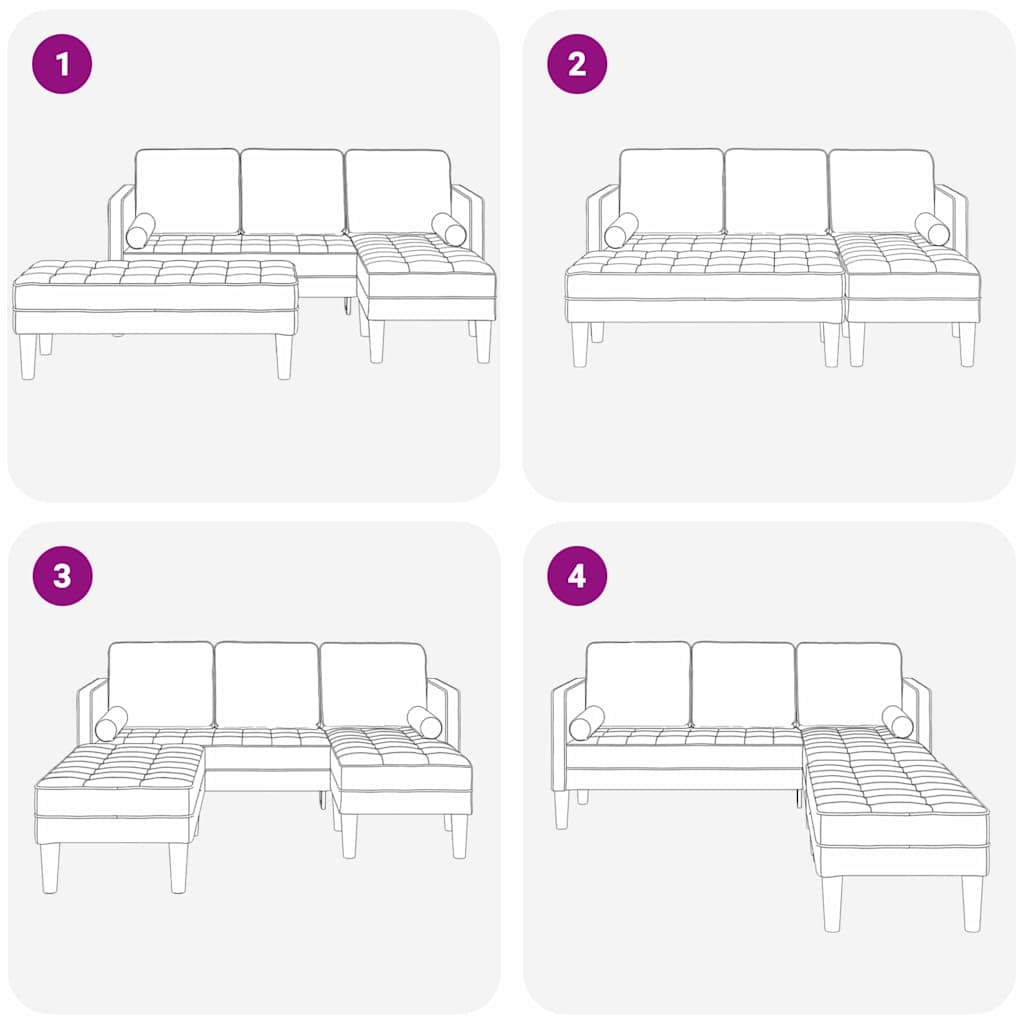 1

2

3

4